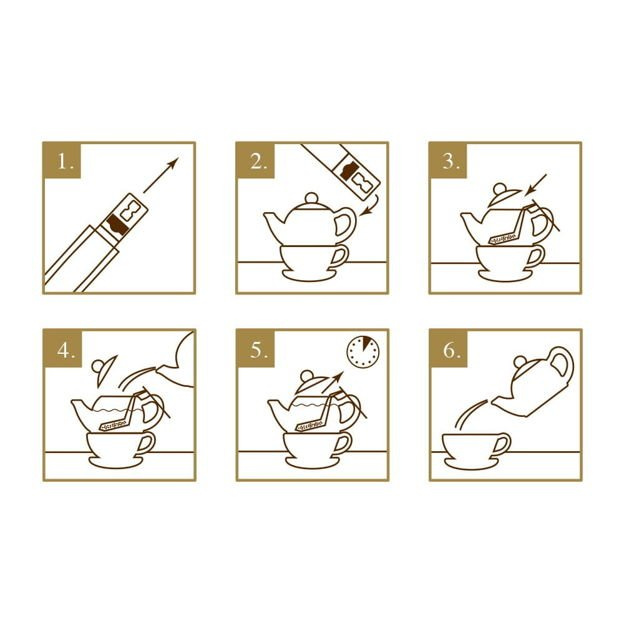 1.

2.

3.

4.

5.

6.