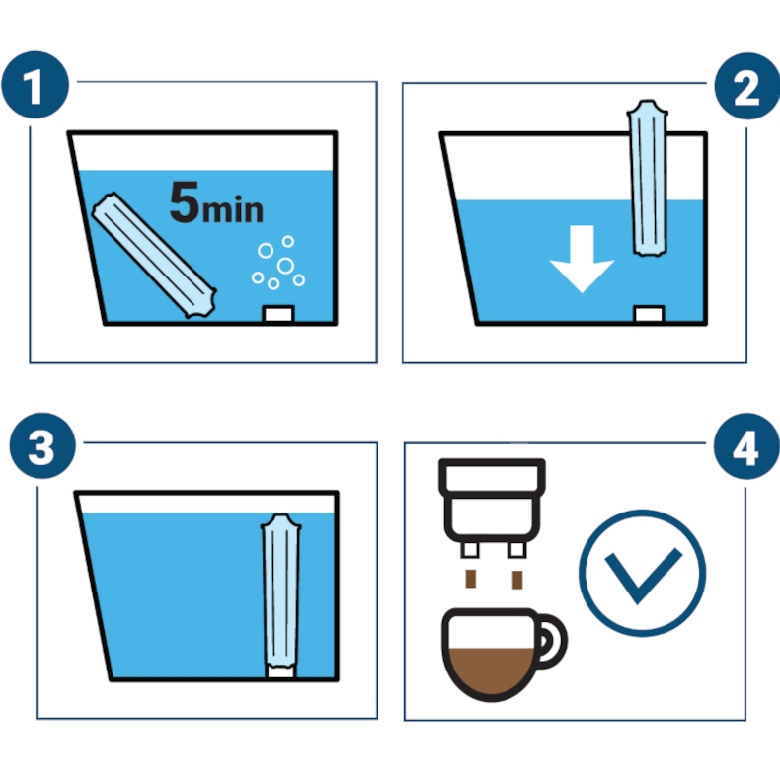 1

5min

2

3

4