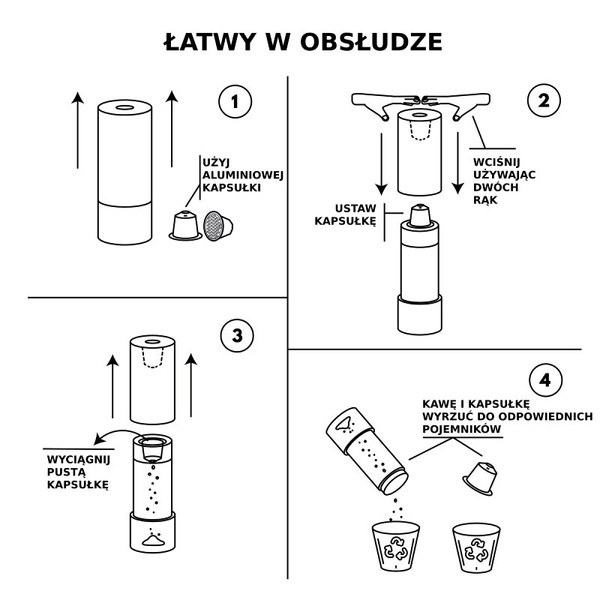 ŁATWY W OBSŁUDZE

1

UŻYJ ALUMINIOWEJ KAPSUŁKI

2

WCIŚNIJ UŻYWAJĄC DWÓCH RĄK

USTAW KAPSUŁKĘ

3

WYCIĄGNIJ PUSTĄ KAPSUŁKĘ

4

KAWĘ I KAPSUŁKĘ WYRZUĆ DO ODPOWIEDNICH POJEMNIKÓW