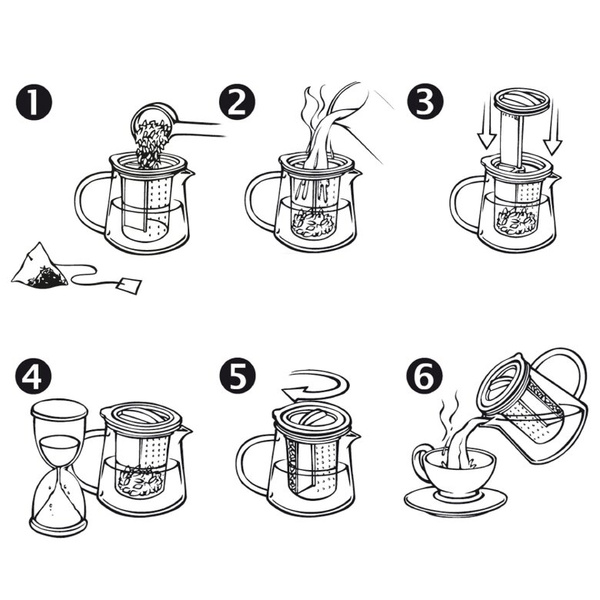 1
2
3
4
5
6