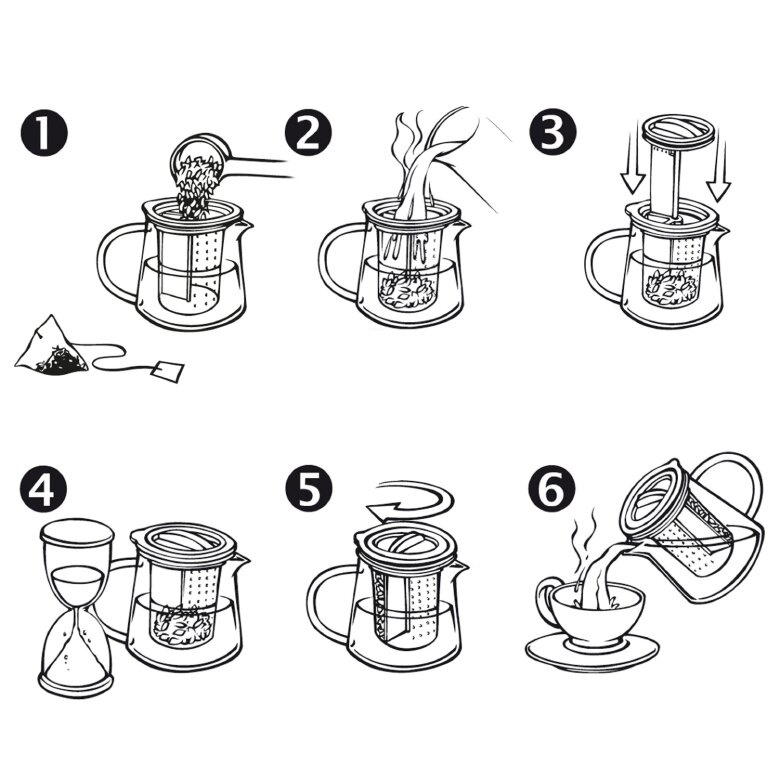 1
2
3
4
5
6