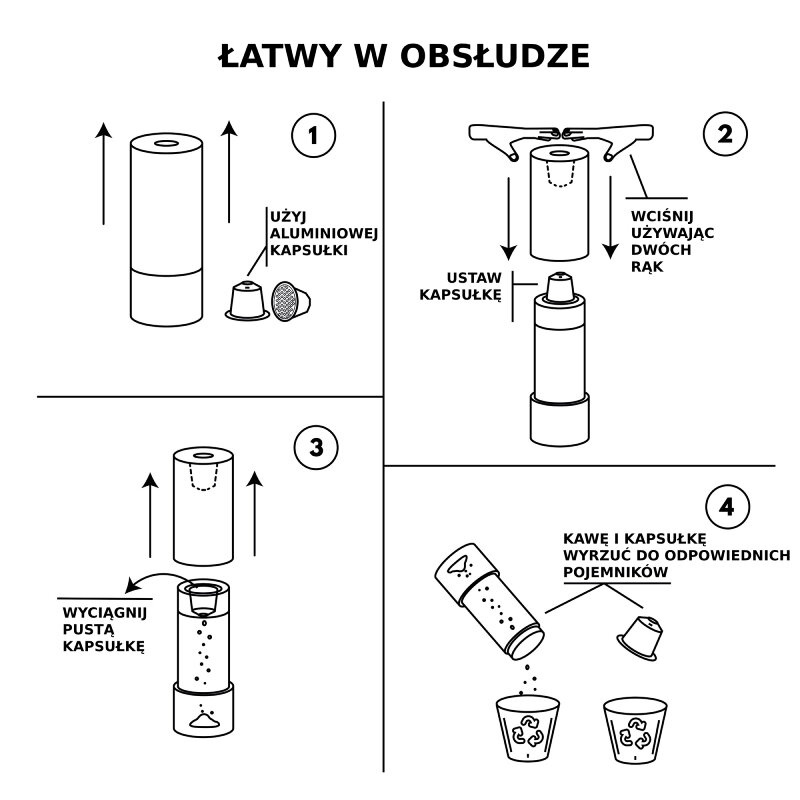 ŁATWY W OBSŁUDZE

1

UŻYJ ALUMINIOWEJ KAPSUŁKI

2

WCIŚNIJ UŻYWAJĄC DWÓCH RĄK

USTAW KAPSUŁKĘ

3

WYCIĄGNIJ PUSTĄ KAPSUŁKĘ

4

KAWĘ I KAPSUŁKĘ WYRZUĆ DO ODPOWIEDNICH POJEMNIKÓW