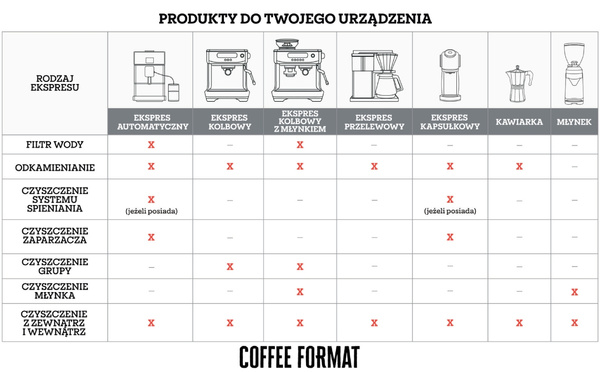 PRODUKTY DO TWOJEGO URZĄDZENIA

| RODZAJ EKSPRESU | EKSPRES AUTOMATYCZNY | EKSPRES KOLBOWY | EKSPRES KOLBOWY Z MŁYNKIEM | EKSPRES PRZELEWOWY | EKSPRES KAPSUŁKOWY | KAWIARKA | MŁYNEK |
|---|---|---|---|---|---|---|---|
| FILTR WODY | X | – | X | – | – | – | – |
| ODKAMIENIANIE | X | X | X | X | X | X | – |
| CZYSZCZENIE SYSTEMU SPIENIANIA | X (jeżeli posiada) | – | – | – | X (jeżeli posiada) | – | – |
| CZYSZCZENIE ZAPARZACZA | X | – | – | – | X | – | – |
| CZYSZCZENIE GRUPY | – | X | X | – | – | – | – |
| CZYSZCZENIE MŁYNKA | – | – | X | – | – | – | X |
| CZYSZCZENIE Z ZEWNĄTRZ I WEWNĄTRZ | X | X | X | X | X | X | X |

COFFEE FORMAT