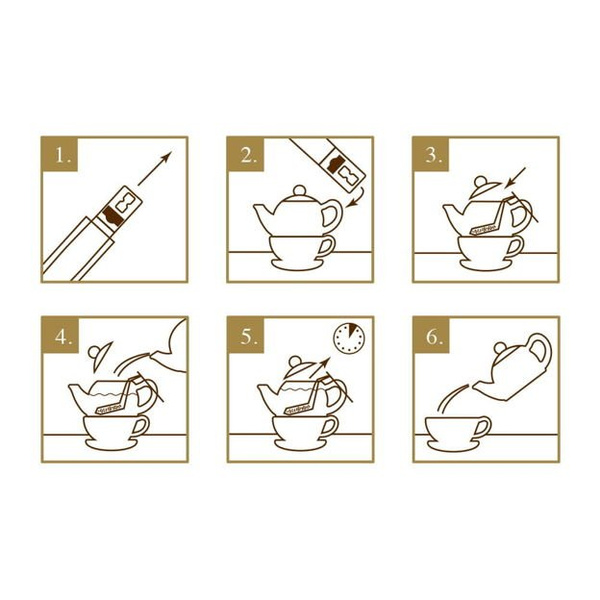 1.

2.

3.

4.

5.

6.