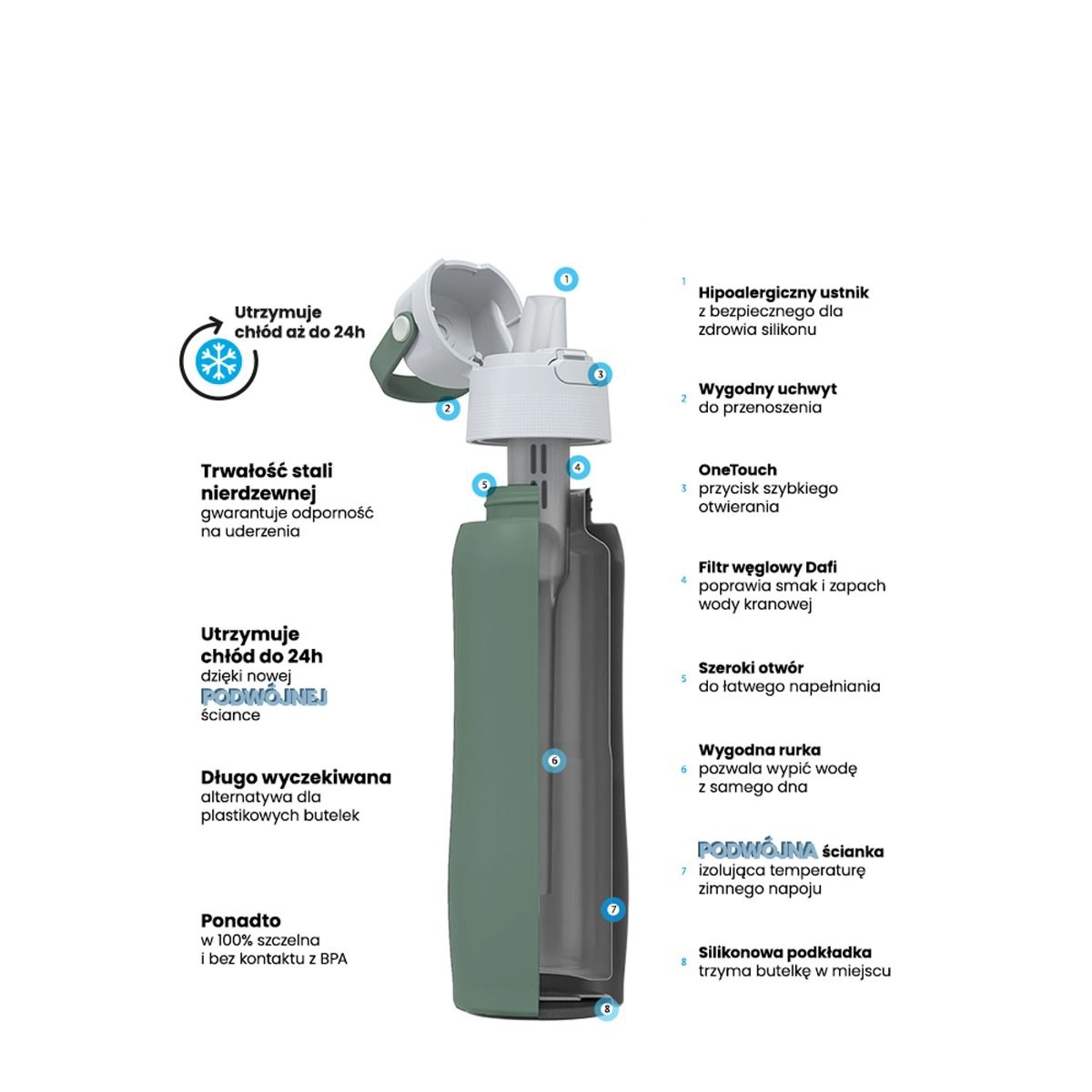 Utrzymuje chłód aż do 24h

Trwałość stali nierdzewnej
gwarantuje odporność na uderzenia

Utrzymuje chłód do 24h
dzięki nowej PODWÓJNEJ ściance

Długo wyczekiwana
alternatywa dla plastikowych butelek

Ponadto
w 100% szczelna i bez kontaktu z BPA

1
2
3
4
5
6
7
8

1 Hipoalergiczny ustnik
z bezpiecznego dla zdrowia silikonu

2 Wygodny uchwyt
do przenoszenia

3 OneTouch
przycisk szybkiego otwierania

4 Filtr węglowy Dafi
poprawia smak i zapach wody kranowej

5 Szeroki otwór
do łatwego napełniania

6 Wygodna rurka
pozwala wypić wodę z samego dna

7 PODWÓJNA ścianka
izolująca temperaturę zimnego napoju

8 Silikonowa podkładka
trzyma butelkę w miejscu