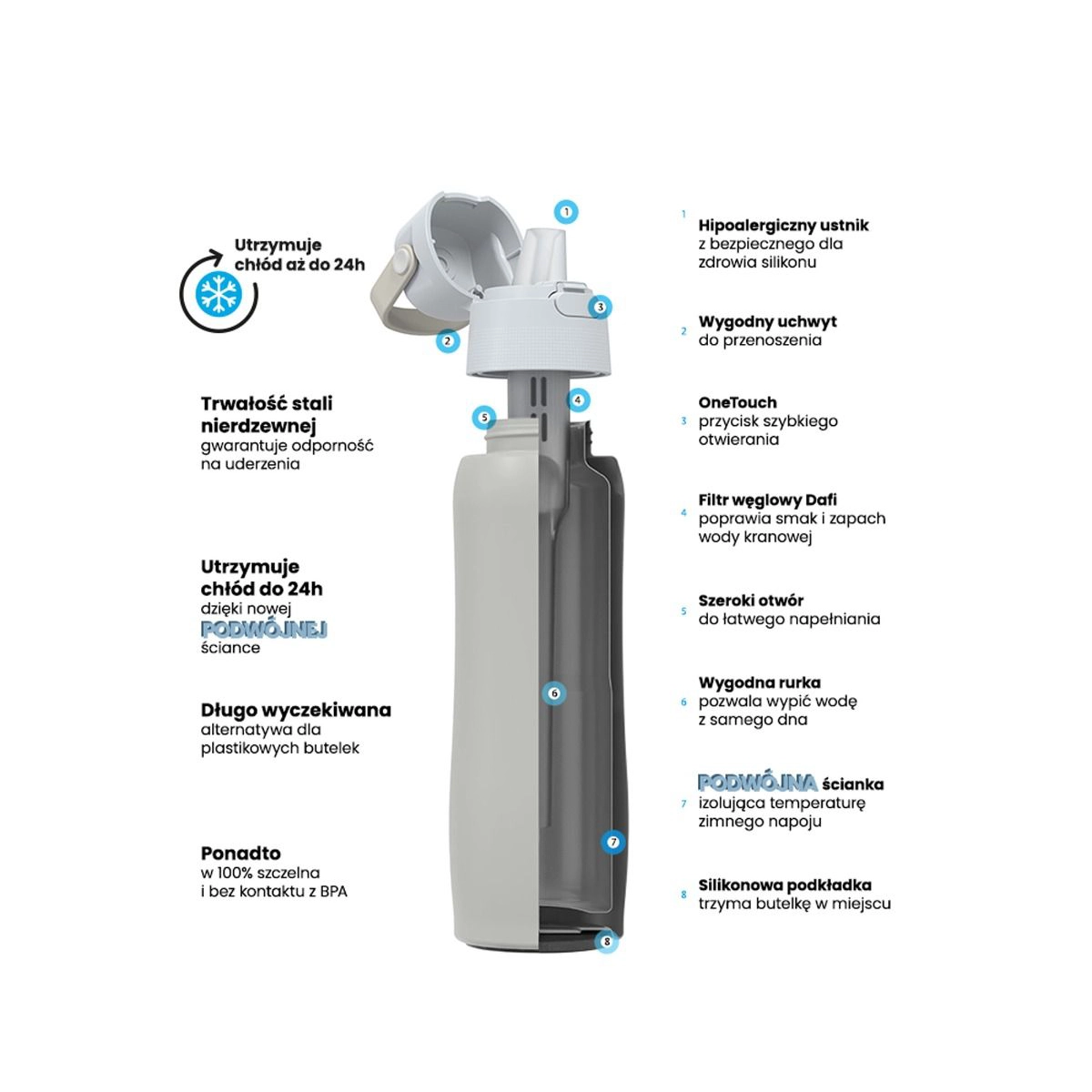 Utrzymuje chłód aż do 24h

Trwałość stali nierdzewnej
gwarantuje odporność na uderzenia

Utrzymuje chłód do 24h
dzięki nowej PODWÓJNEJ ściance

Długo wyczekiwana
alternatywa dla plastikowych butelek

Ponadto
w 100% szczelna i bez kontaktu z BPA

1
2
3
4
5
6
7
8

1 Hipoalergiczny ustnik
z bezpiecznego dla zdrowia silikonu

2 Wygodny uchwyt
do przenoszenia

3 OneTouch
przycisk szybkiego otwierania

4 Filtr węglowy Dafi
poprawia smak i zapach wody kranowej

5 Szeroki otwór
do łatwego napełniania

6 Wygodna rurka
pozwala wypić wodę z samego dna

7 PODWÓJNA ścianka
izolująca temperaturę zimnego napoju

8 Silikonowa podkładka
trzyma butelkę w miejscu