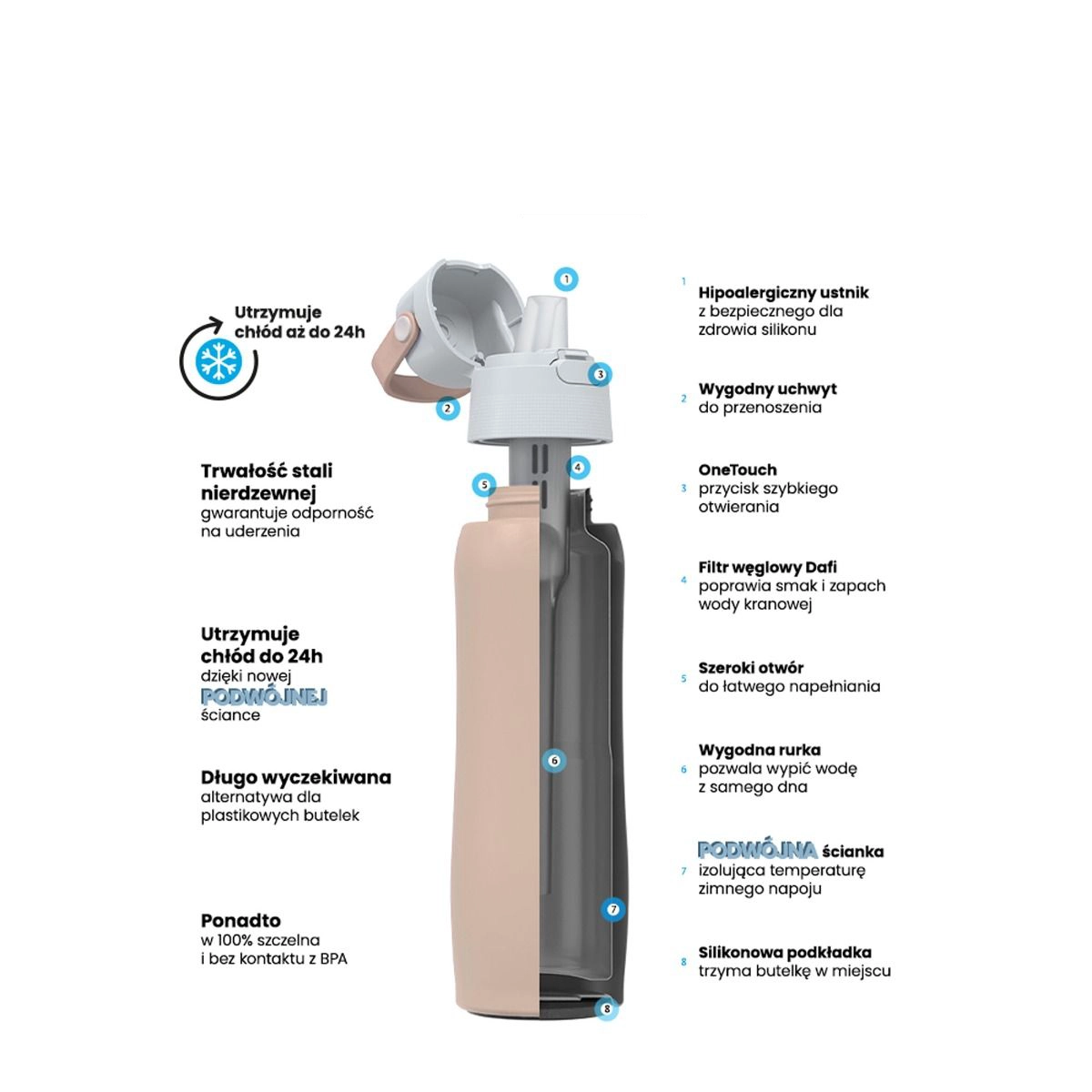 Utrzymuje chłód aż do 24h

Trwałość stali nierdzewnej
gwarantuje odporność na uderzenia

Utrzymuje chłód do 24h
dzięki nowej PODWÓJNEJ ściance

Długo wyczekiwana
alternatywa dla plastikowych butelek

Ponadto
w 100% szczelna i bez kontaktu z BPA

1
2
3
4
5
6
7
8

1 Hipoalergiczny ustnik
z bezpiecznego dla zdrowia silikonu

2 Wygodny uchwyt
do przenoszenia

3 OneTouch
przycisk szybkiego otwierania

4 Filtr węglowy Dafi
poprawia smak i zapach wody kranowej

5 Szeroki otwór
do łatwego napełniania

6 Wygodna rurka
pozwala wypić wodę z samego dna

7 PODWÓJNA ścianka
izolująca temperaturę zimnego napoju

8 Silikonowa podkładka
trzyma butelkę w miejscu